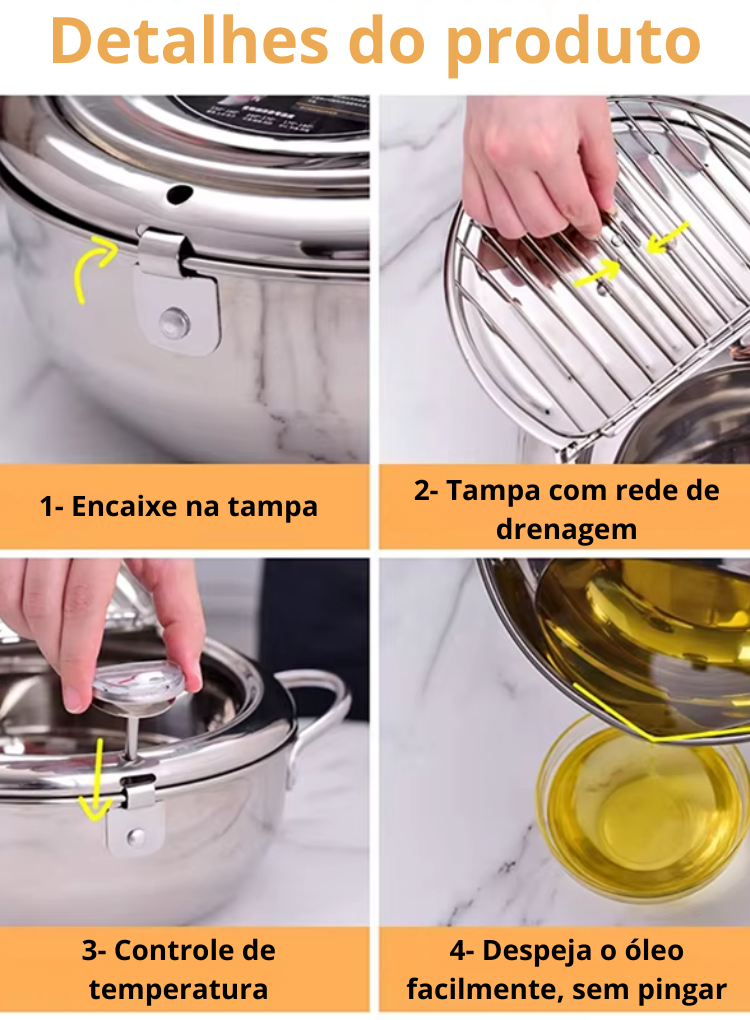 Detalhes do produto

1- Encaixe na tampa

2- Tampa com rede de drenagem

3- Controle de temperatura

4- Despeja o óleo facilmente, sem pingar